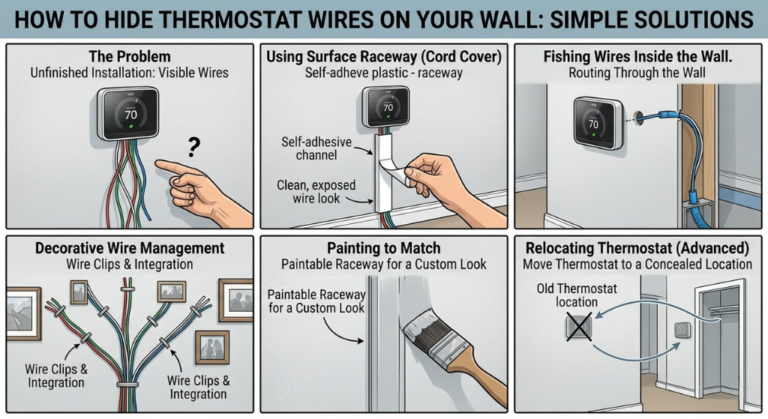 HOW TO HIDE THERMOSTAT WIRES ON YOUR WALL: SIMPLE SOLUTIONS

The Problem
Unfinished Installation: Visible Wires

70

?

Using Surface Raceway (Cord Cover)
Self-adheve plastic - raceway

70

Self-adhesive channel

Clean, exposed wire look

Fishing Wires Inside the Wall.
Routing Through the Wall

70

Decorative Wire Management
Wire Clips & Integration

Wire Clips & Integration

Wire Clips & Integration

Painting to Match
Paintable Raceway for a Custom Look

Paintable Raceway for a Custom Look

Relocating Thermostat (Advanced)
Move Thermostat to a Concealed Location

Old Thermostat location